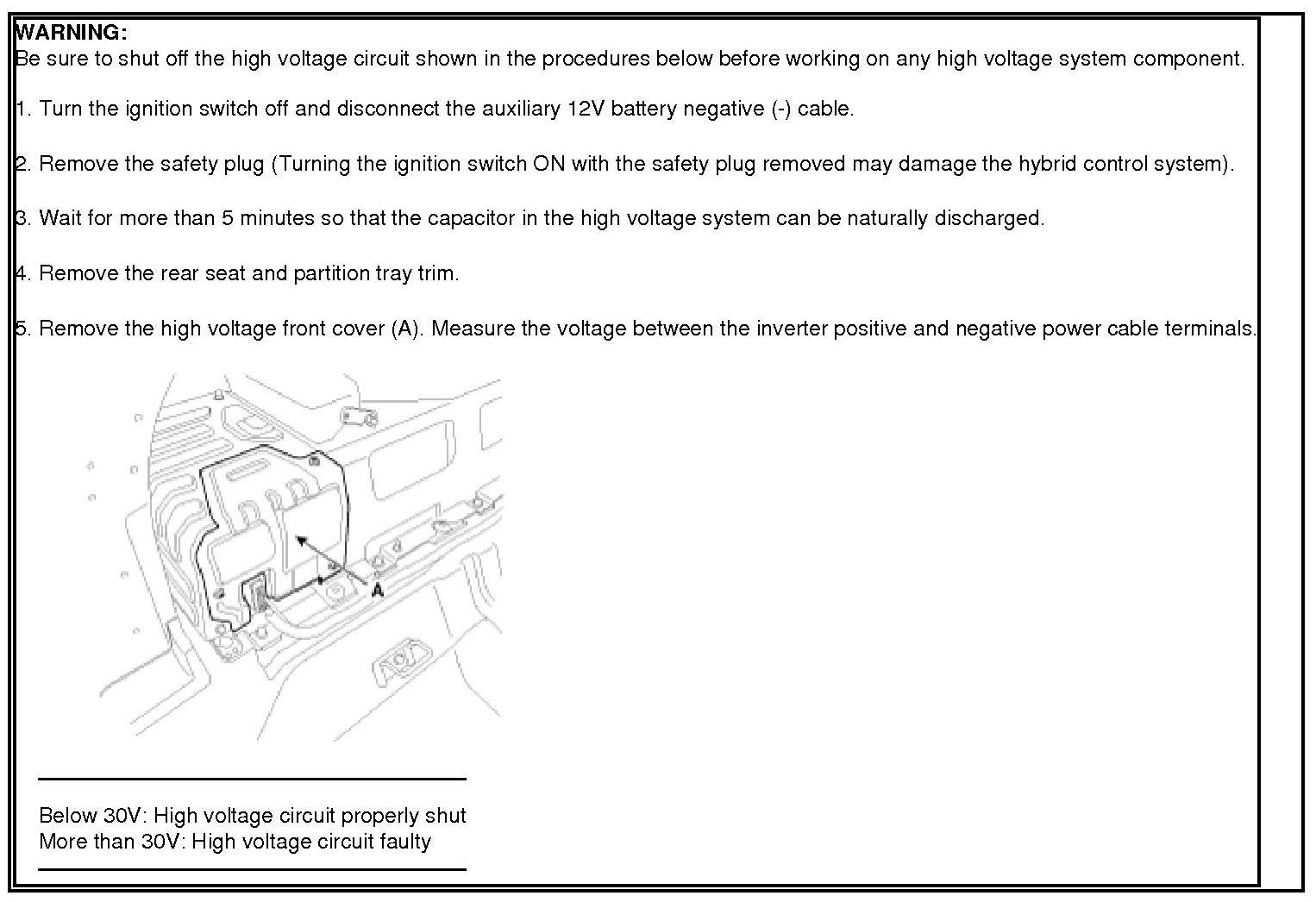 WARNING:
Be sure to shut off the high voltage circuit shown in the procedures below before working on any high voltage system component.

1. Turn the ignition switch off and disconnect the auxiliary 12V battery negative (-) cable.

2. Remove the safety plug (Turning the ignition switch ON with the safety plug removed may damage the hybrid control system).

3. Wait for more than 5 minutes so that the capacitor in the high voltage system can be naturally discharged.

4. Remove the rear seat and partition tray trim.

5. Remove the high voltage front cover (A). Measure the voltage between the inverter positive and negative power cable terminals.

A

Below 30V: High voltage circuit properly shut
More than 30V: High voltage circuit faulty