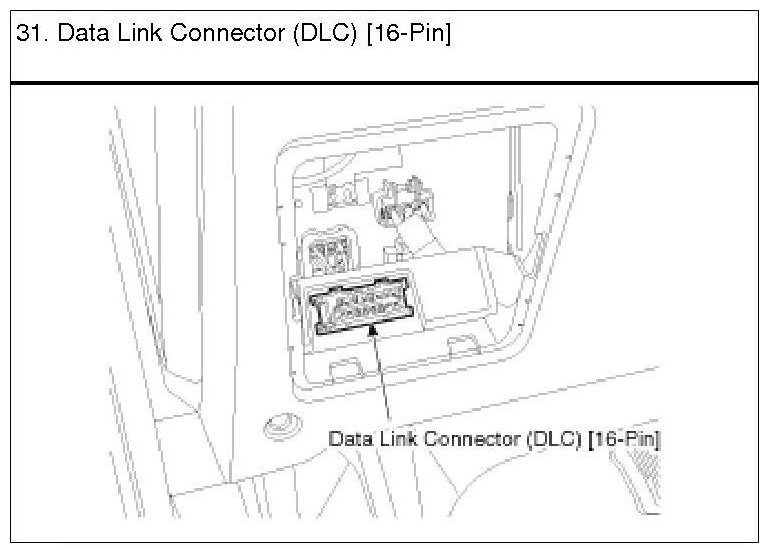 31. Data Link Connector (DLC) [16-Pin]

Data Link Connector (DLC) [16-Pin]