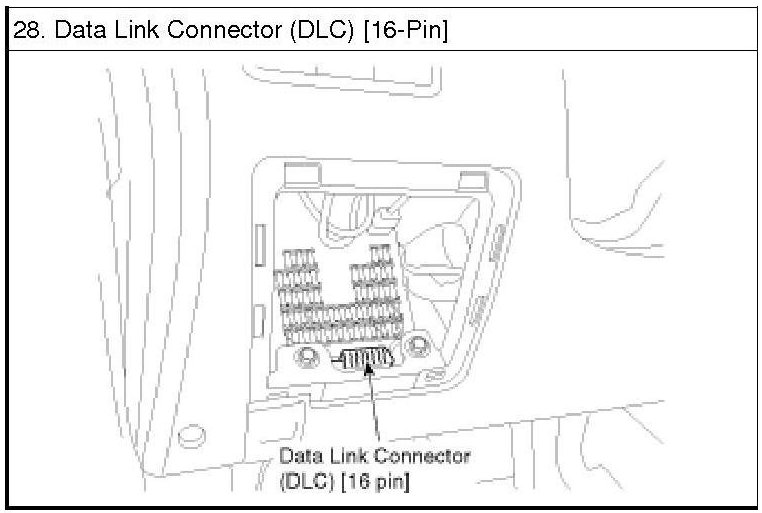 28. Data Link Connector (DLC) [16-Pin]

Data Link Connector (DLC) [16 pin]