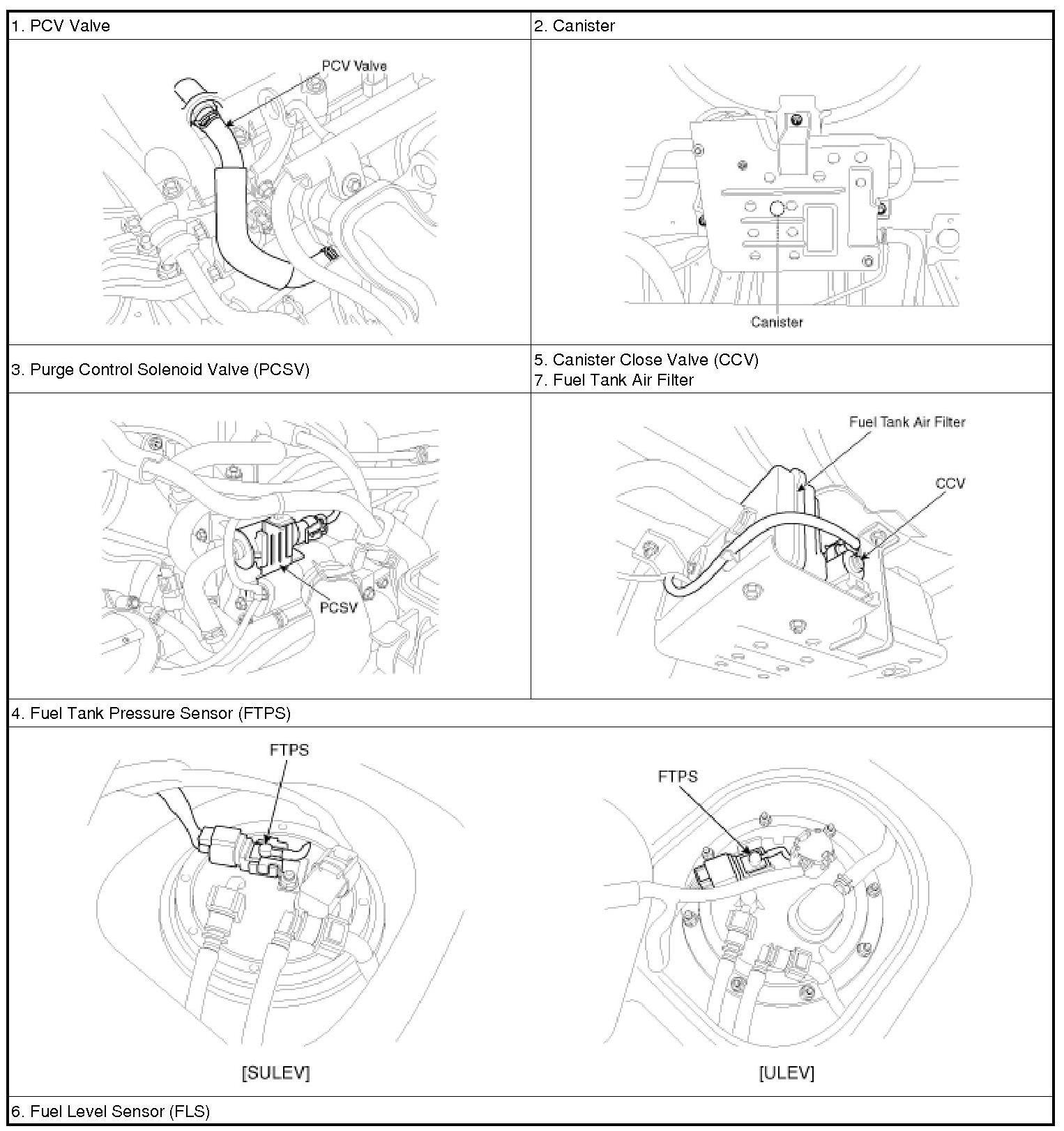 | 1. PCV Valve | 2. Canister |
|---|---|
| PCV Valve | Canister |
| 3. Purge Control Solenoid Valve (PCSV) | 5. Canister Close Valve (CCV) 7. Fuel Tank Air Filter |
| PCSV | Fuel Tank Air Filter CCV |

4. Fuel Tank Pressure Sensor (FTPS)

FTPS

[SULEV]

FTPS

[ULEV]

6. Fuel Level Sensor (FLS)