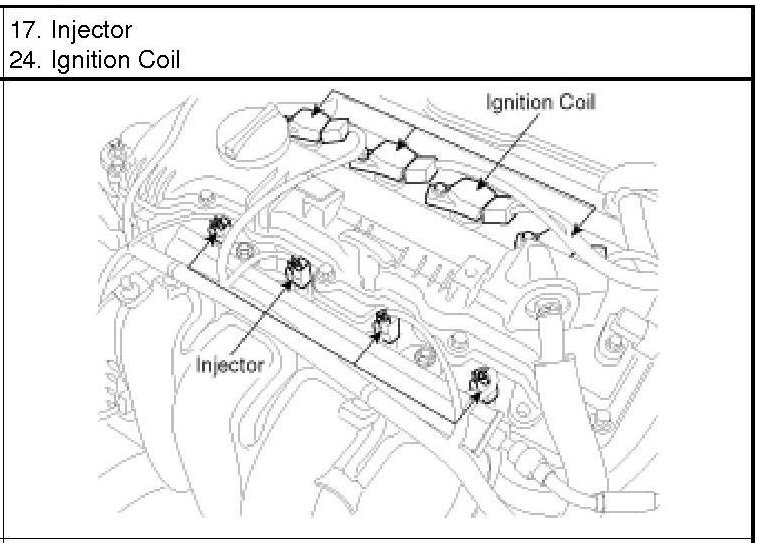 17. Injector
24. Ignition Coil

Ignition Coil

Injector