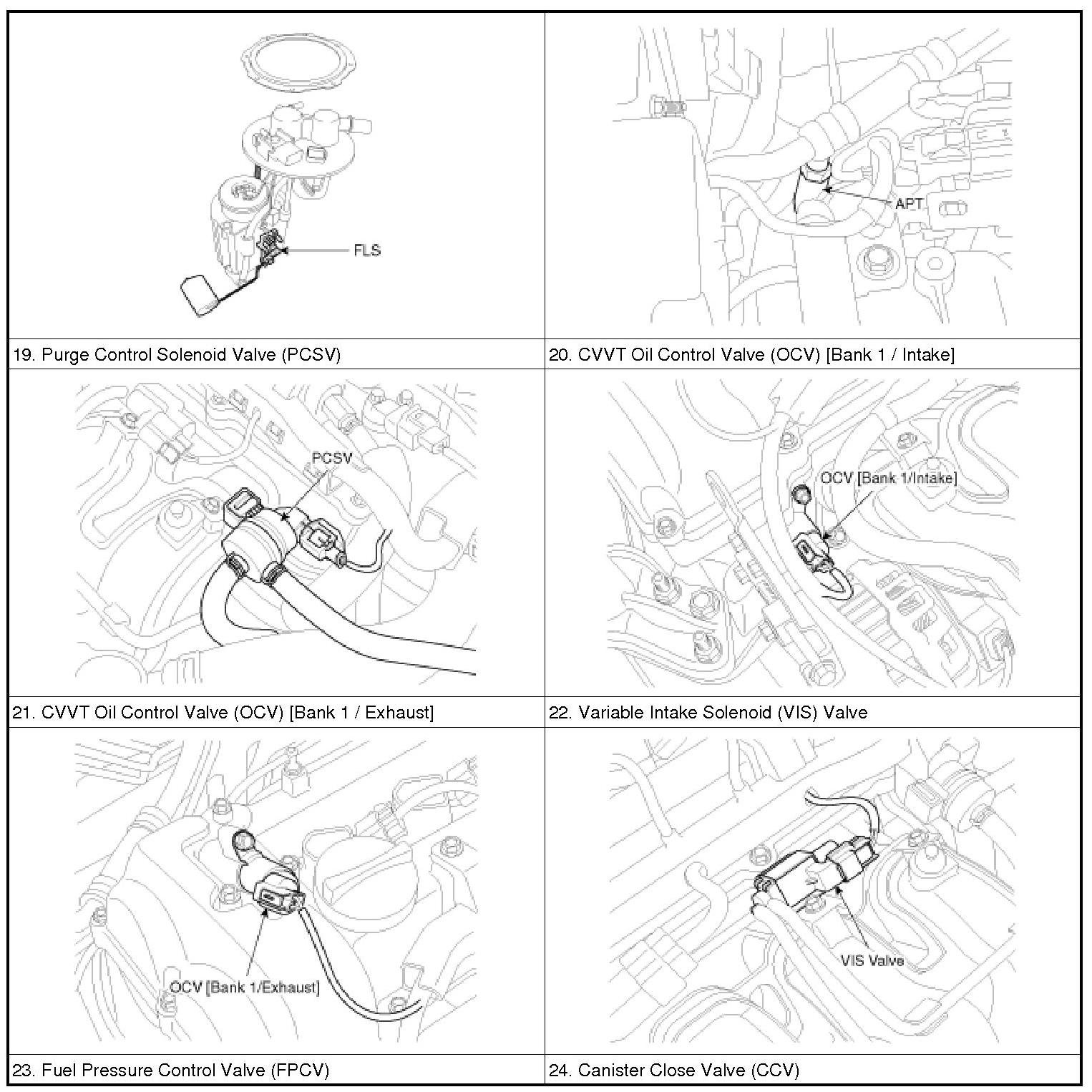 | FLS | APT |
|---|---|
| 19. Purge Control Solenoid Valve (PCSV) | 20. CVVT Oil Control Valve (OCV) [Bank 1 / Intake] |
| PCSV | OCV [Bank 1/Intake] |
| 21. CVVT Oil Control Valve (OCV) [Bank 1 / Exhaust] | 22. Variable Intake Solenoid (VIS) Valve |
| OCV [Bank 1/Exhaust] | VIS Valve |
| 23. Fuel Pressure Control Valve (FPCV) | 24. Canister Close Valve (CCV) |