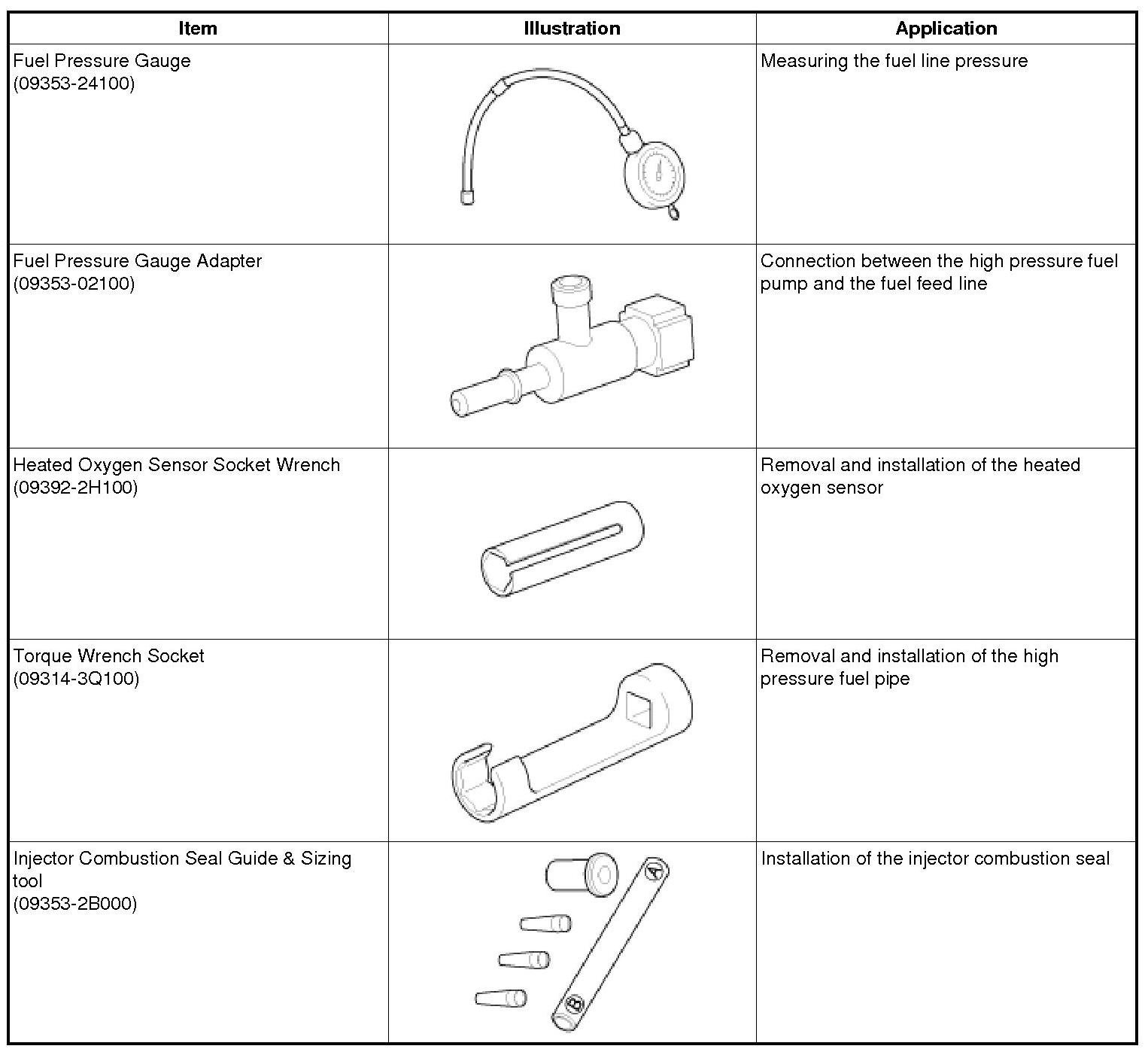 | Item | Illustration | Application |
|---|---|---|
| Fuel Pressure Gauge (09353-24100) | | Measuring the fuel line pressure |
| Fuel Pressure Gauge Adapter (09353-02100) | | Connection between the high pressure fuel pump and the fuel feed line |
| Heated Oxygen Sensor Socket Wrench (09392-2H100) | | Removal and installation of the heated oxygen sensor |
| Torque Wrench Socket (09314-3Q100) | | Removal and installation of the high pressure fuel pipe |
| Injector Combustion Seal Guide & Sizing tool (09353-2B000) | A B | Installation of the injector combustion seal |