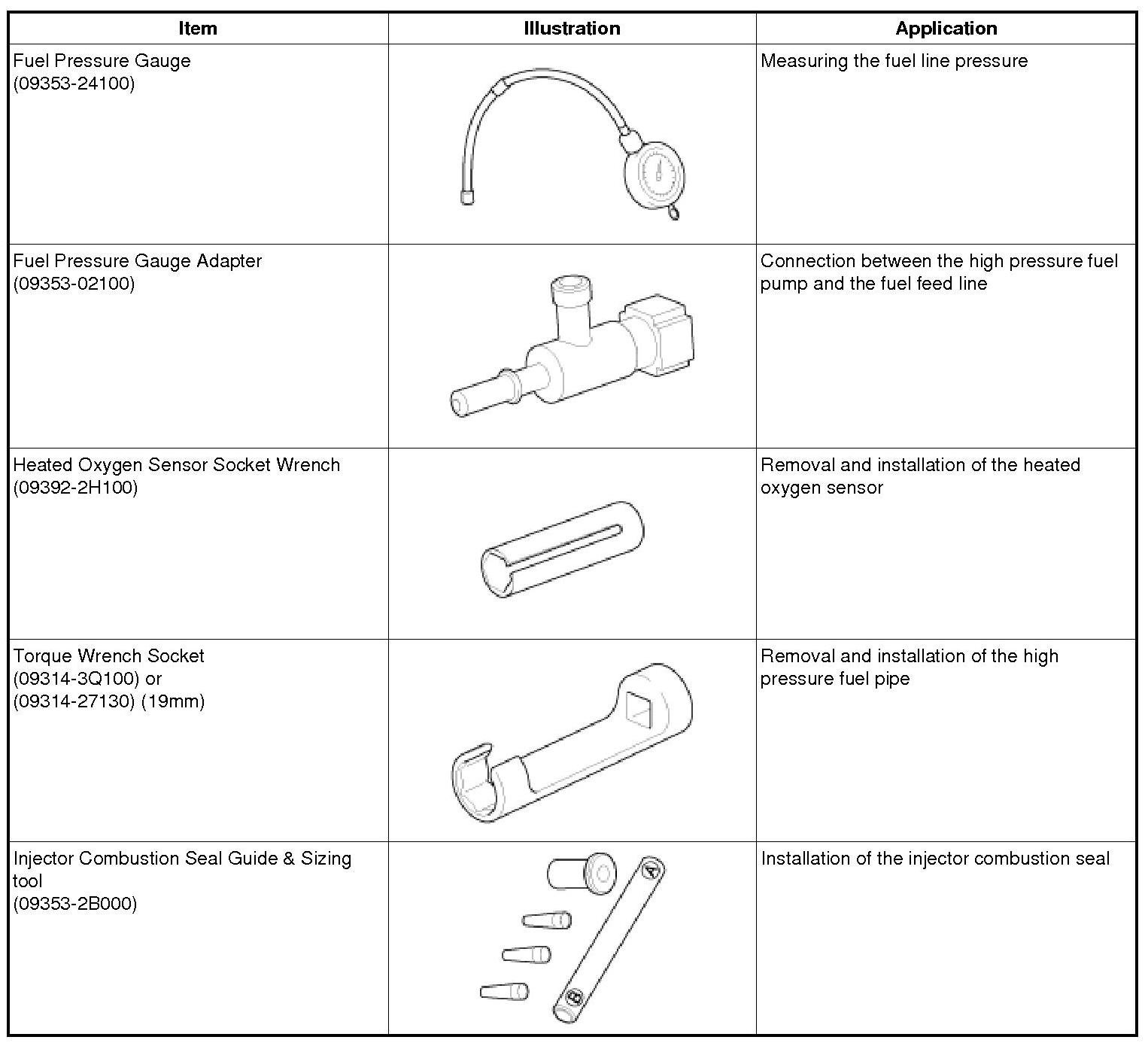 | Item | Illustration | Application |
|---|---|---|
| Fuel Pressure Gauge (09353-24100) | | Measuring the fuel line pressure |
| Fuel Pressure Gauge Adapter (09353-02100) | | Connection between the high pressure fuel pump and the fuel feed line |
| Heated Oxygen Sensor Socket Wrench (09392-2H100) | | Removal and installation of the heated oxygen sensor |
| Torque Wrench Socket (09314-3Q100) or (09314-27130) (19mm) | | Removal and installation of the high pressure fuel pipe |
| Injector Combustion Seal Guide & Sizing tool (09353-2B000) | A B | Installation of the injector combustion seal |