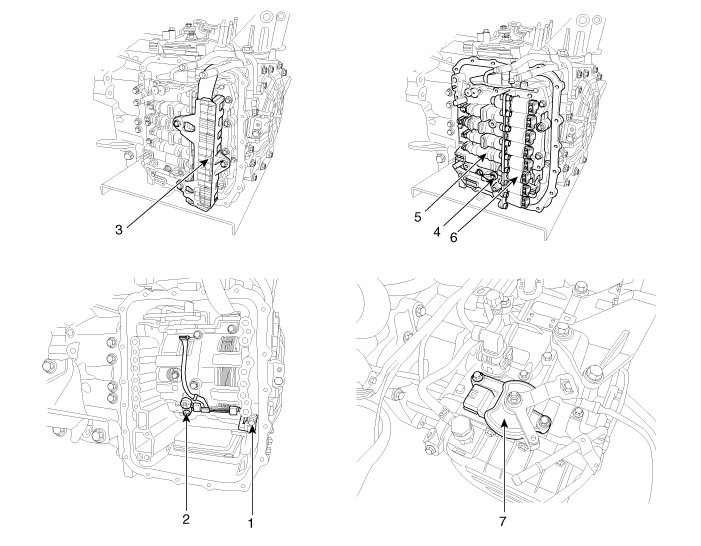 3

5
4
6

2
1

7