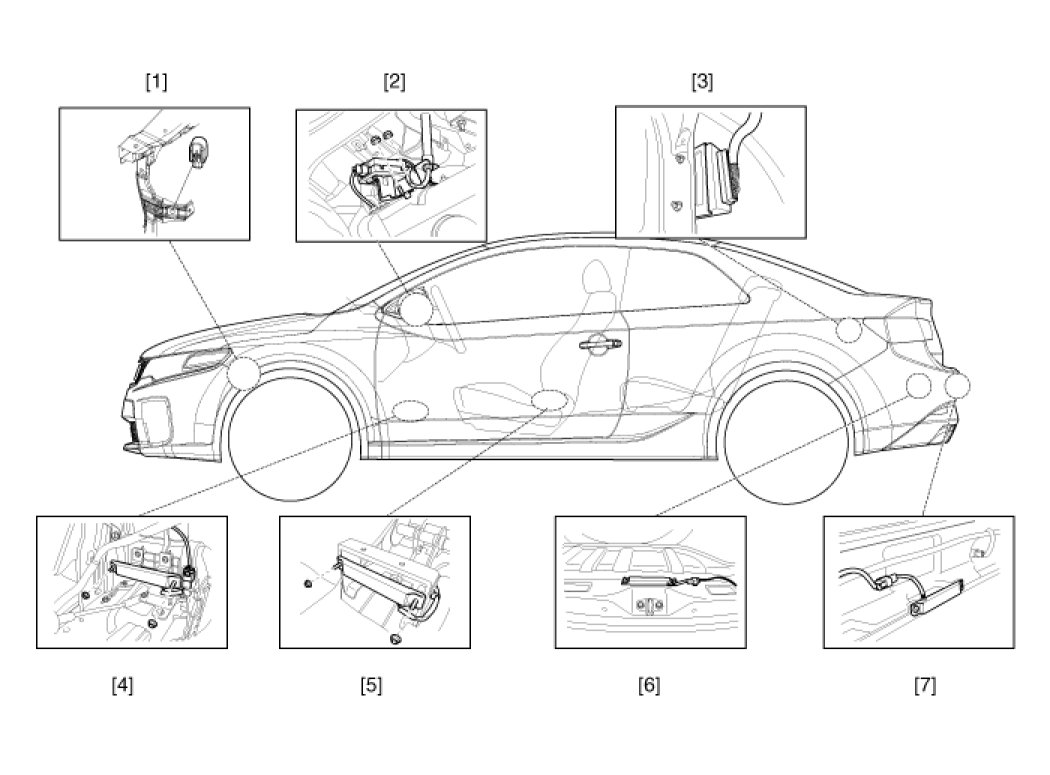 [1]

[2]

[3]

[4]

[5]

[6]

[7]