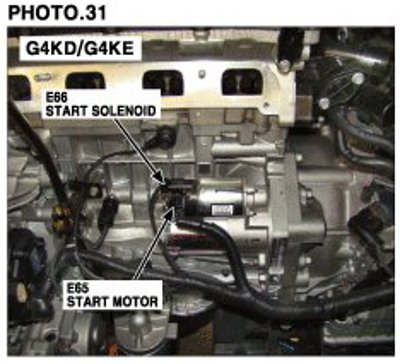 PHOTO.31

G4KD/G4KE

E66
START SOLENOID

E65
START MOTOR