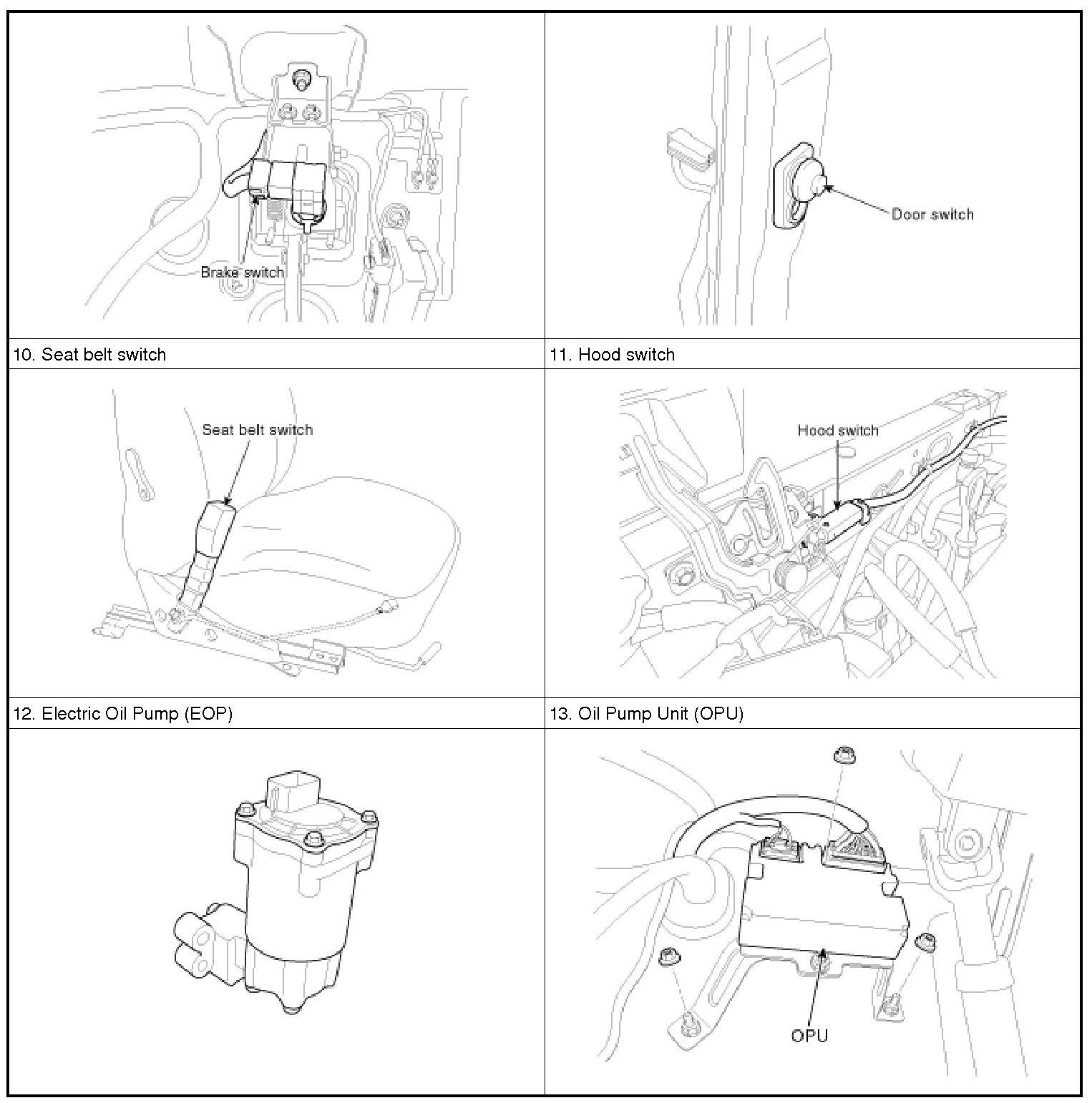 | Brake switch | Door switch |
|---|---|
| 10. Seat belt switch | 11. Hood switch |
| Seat belt switch | Hood switch |
| 12. Electric Oil Pump (EOP) | 13. Oil Pump Unit (OPU) |
|  | OPU |