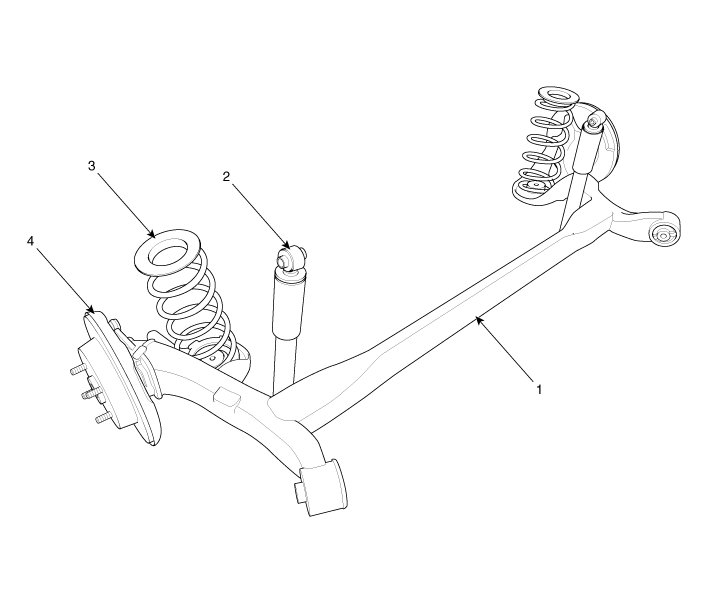 3
2
4
1