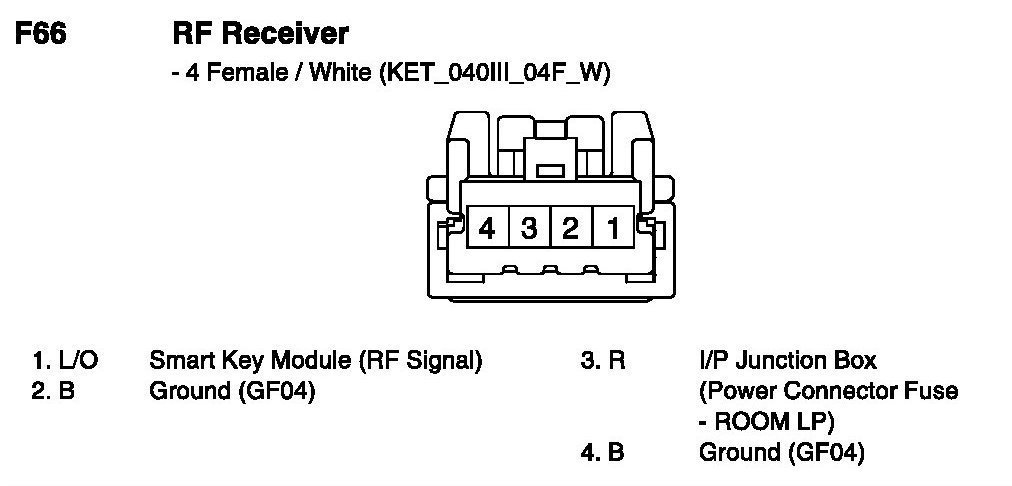 F66 RF Receiver

- 4 Female / White (KET_040III_04F_W)

4 3 2 1

1. L/O Smart Key Module (RF Signal)
2. B Ground (GF04)

3. R I/P Junction Box (Power Connector Fuse - ROOM LP)
4. B Ground (GF04)