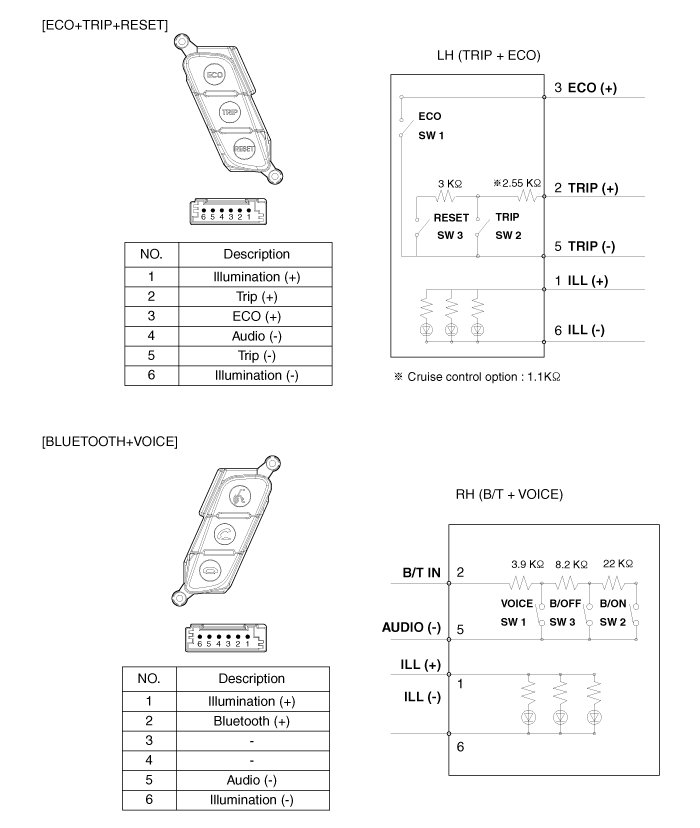 [ECO+TRIP+RESET]

ECO

TRIP

RESET

6 5 4 3 2 1

| NO. | Description |
|---|---|
| 1 | Illumination (+) |
| 2 | Trip (+) |
| 3 | ECO (+) |
| 4 | Audio (-) |
| 5 | Trip (-) |
| 6 | Illumination (-) |

LH (TRIP + ECO)

3 ECO (+)

ECO
SW 1

3 KΩ

※2.55 KΩ

2 TRIP (+)

RESET
SW 3

TRIP
SW 2

5 TRIP (-)

1 ILL (+)

6 ILL (-)

※ Cruise control option : 1.1KΩ

[BLUETOOTH+VOICE]

6 5 4 3 2 1

| NO. | Description |
|---|---|
| 1 | Illumination (+) |
| 2 | Bluetooth (+) |
| 3 | - |
| 4 | - |
| 5 | Audio (-) |
| 6 | Illumination (-) |

RH (B/T + VOICE)

B/T IN 2

3.9 KΩ 8.2 KΩ 22 KΩ

VOICE
SW 1

B/OFF
SW 3

B/ON
SW 2

AUDIO (-) 5

ILL (+)

1

ILL (-)

6