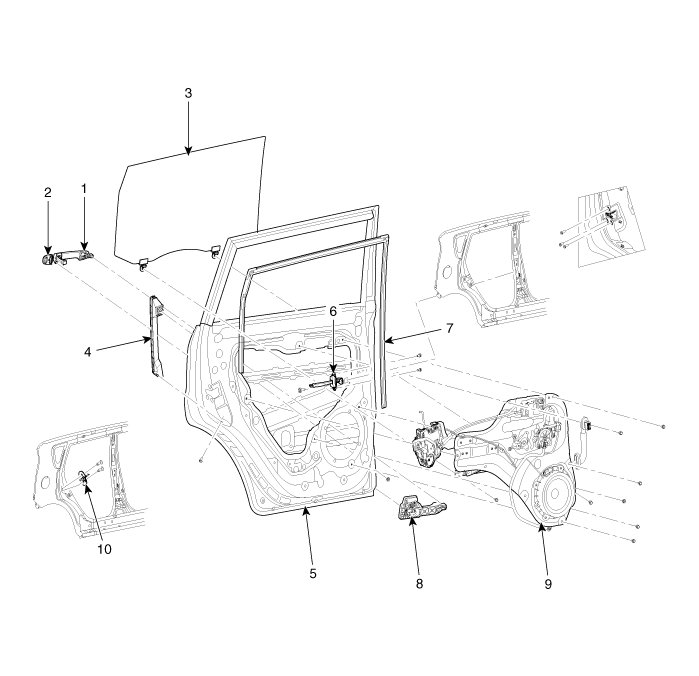 3
2
1
6
7
4
10
5
8
9