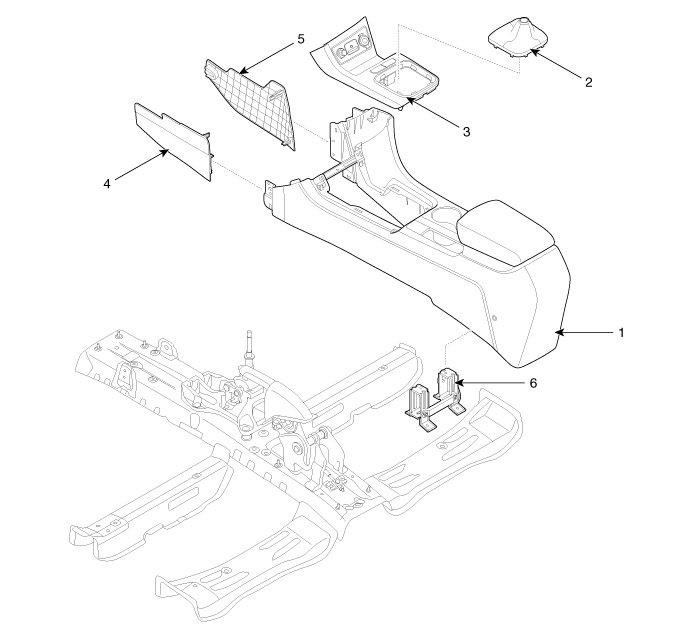 5
2
3
4
1
6