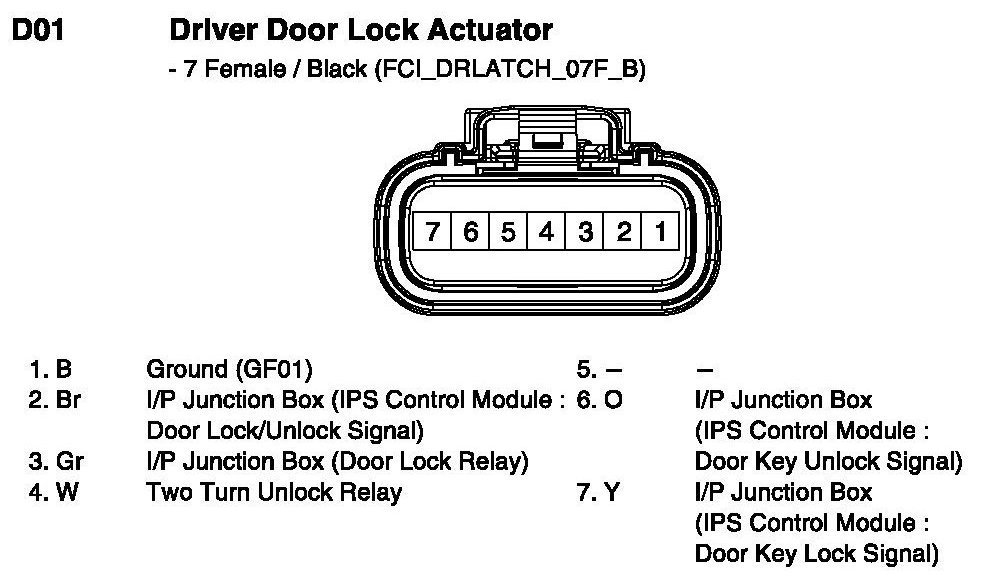 D01 Driver Door Lock Actuator

- 7 Female / Black (FCI_DRLATCH_07F_B)

7 6 5 4 3 2 1

1. B Ground (GF01)
2. Br I/P Junction Box (IPS Control Module : Door Lock/Unlock Signal)
3. Gr I/P Junction Box (Door Lock Relay)
4. W Two Turn Unlock Relay

5. – –
6. O I/P Junction Box (IPS Control Module : Door Key Unlock Signal)
7. Y I/P Junction Box (IPS Control Module : Door Key Lock Signal)