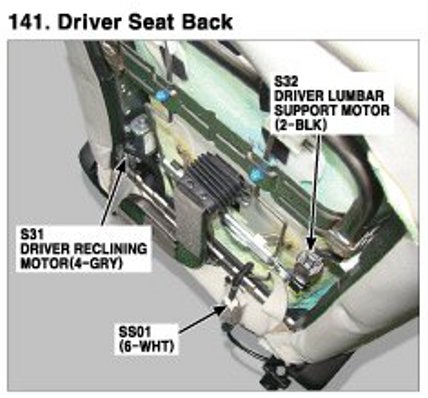 141. Driver Seat Back

S32
DRIVER LUMBAR SUPPORT MOTOR (2-BLK)

S31
DRIVER RECLINING MOTOR(4-GRY)

SS01
(6-WHT)