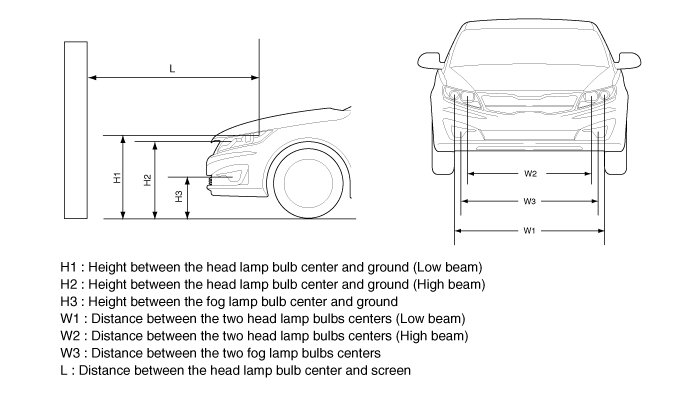 L

H1

H2

H3

W2

W3

W1

H1 : Height between the head lamp bulb center and ground (Low beam)
H2 : Height between the head lamp bulb center and ground (High beam)
H3 : Height between the fog lamp bulb center and ground
W1 : Distance between the two head lamp bulbs centers (Low beam)
W2 : Distance between the two head lamp bulbs centers (High beam)
W3 : Distance between the two fog lamp bulbs centers
L : Distance between the head lamp bulb center and screen