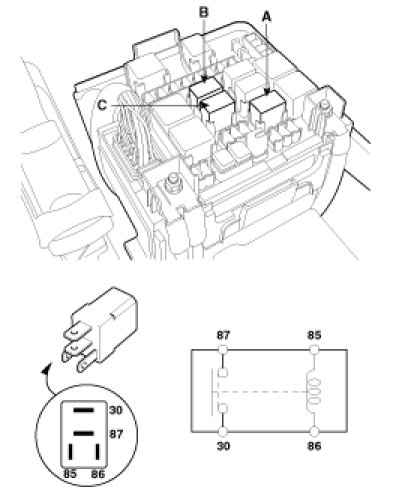 B
A
C

30
87
85
86

87
85
30
86