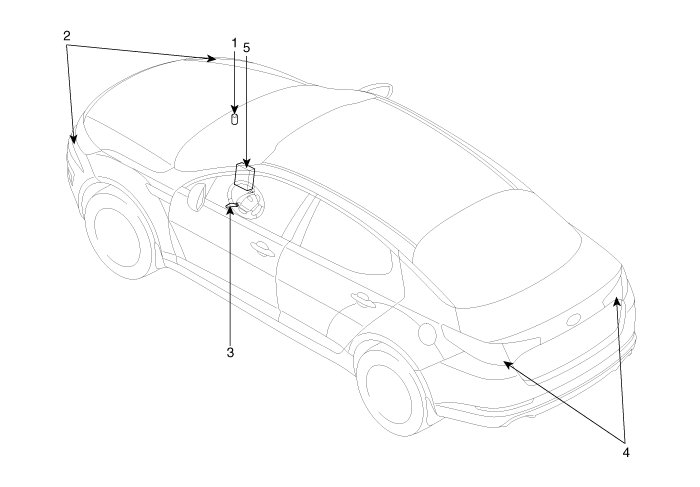 2
1
5
3
4