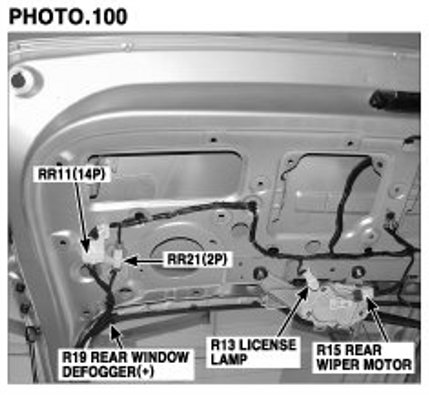 PHOTO.100

RR11(14P)

RR21(2P)

R19 REAR WINDOW DEFOGGER(+)

R13 LICENSE LAMP

R15 REAR WIPER MOTOR