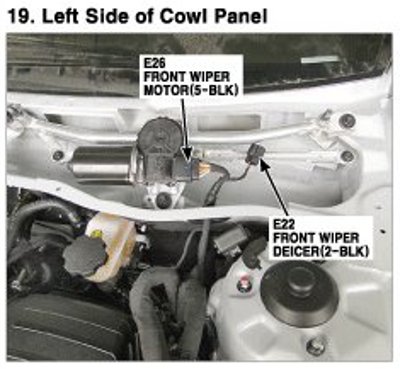 19. Left Side of Cowl Panel

E26
FRONT WIPER
MOTOR(5-BLK)

E22
FRONT WIPER
DEICER(2-BLK)