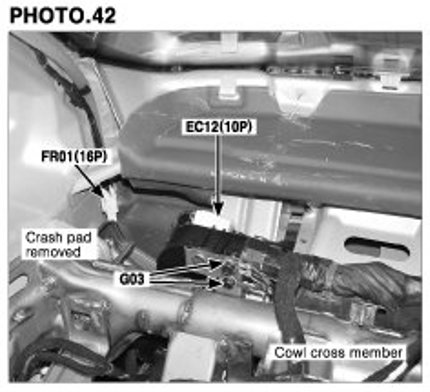 PHOTO.42

EC12(10P)

FR01(16P)

Crash pad removed

G03

Cowl cross member