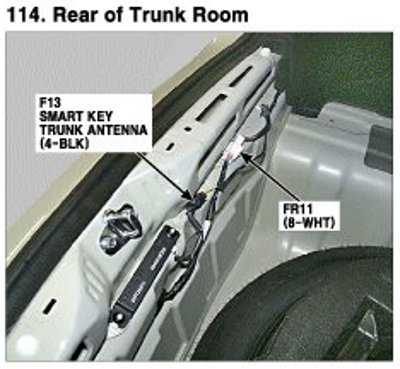 114. Rear of Trunk Room

F13
SMART KEY
TRUNK ANTENNA
(4-BLK)

FR11
(8-WHT)