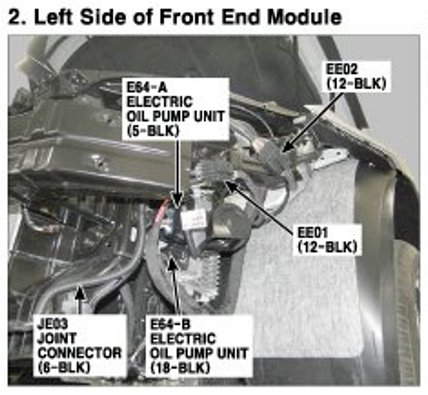 2. Left Side of Front End Module

E64-A
ELECTRIC
OIL PUMP UNIT
(5-BLK)

EE02
(12-BLK)

EE01
(12-BLK)

JE03
JOINT
CONNECTOR
(6-BLK)

E64-B
ELECTRIC
OIL PUMP UNIT
(18-BLK)