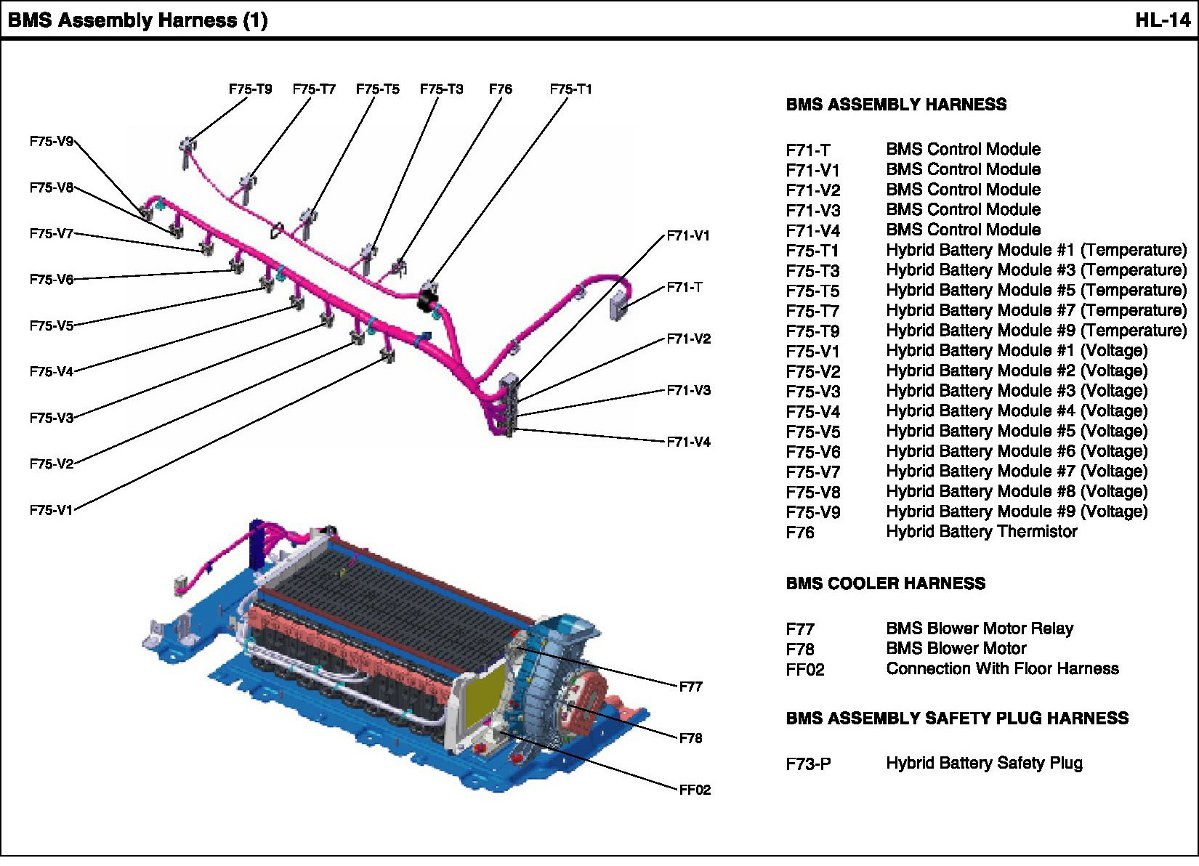 BMS Assembly Harness (1)

HL-14

F75-T9 F75-T7 F75-T5 F75-T3 F76 F75-T1

F75-V9

F75-V8

F75-V7

F75-V6

F75-V5

F75-V4

F75-V3

F75-V2

F75-V1

F71-V1

F71-T

F71-V2

F71-V3

F71-V4

F77

F78

FF02

BMS ASSEMBLY HARNESS

| | |
|---|---|
| F71-T | BMS Control Module |
| F71-V1 | BMS Control Module |
| F71-V2 | BMS Control Module |
| F71-V3 | BMS Control Module |
| F71-V4 | BMS Control Module |
| F75-T1 | Hybrid Battery Module #1 (Temperature) |
| F75-T3 | Hybrid Battery Module #3 (Temperature) |
| F75-T5 | Hybrid Battery Module #5 (Temperature) |
| F75-T7 | Hybrid Battery Module #7 (Temperature) |
| F75-T9 | Hybrid Battery Module #9 (Temperature) |
| F75-V1 | Hybrid Battery Module #1 (Voltage) |
| F75-V2 | Hybrid Battery Module #2 (Voltage) |
| F75-V3 | Hybrid Battery Module #3 (Voltage) |
| F75-V4 | Hybrid Battery Module #4 (Voltage) |
| F75-V5 | Hybrid Battery Module #5 (Voltage) |
| F75-V6 | Hybrid Battery Module #6 (Voltage) |
| F75-V7 | Hybrid Battery Module #7 (Voltage) |
| F75-V8 | Hybrid Battery Module #8 (Voltage) |
| F75-V9 | Hybrid Battery Module #9 (Voltage) |
| F76 | Hybrid Battery Thermistor |

BMS COOLER HARNESS

| | |
|---|---|
| F77 | BMS Blower Motor Relay |
| F78 | BMS Blower Motor |
| FF02 | Connection With Floor Harness |

BMS ASSEMBLY SAFETY PLUG HARNESS

| | |
|---|---|
| F73-P | Hybrid Battery Safety Plug |