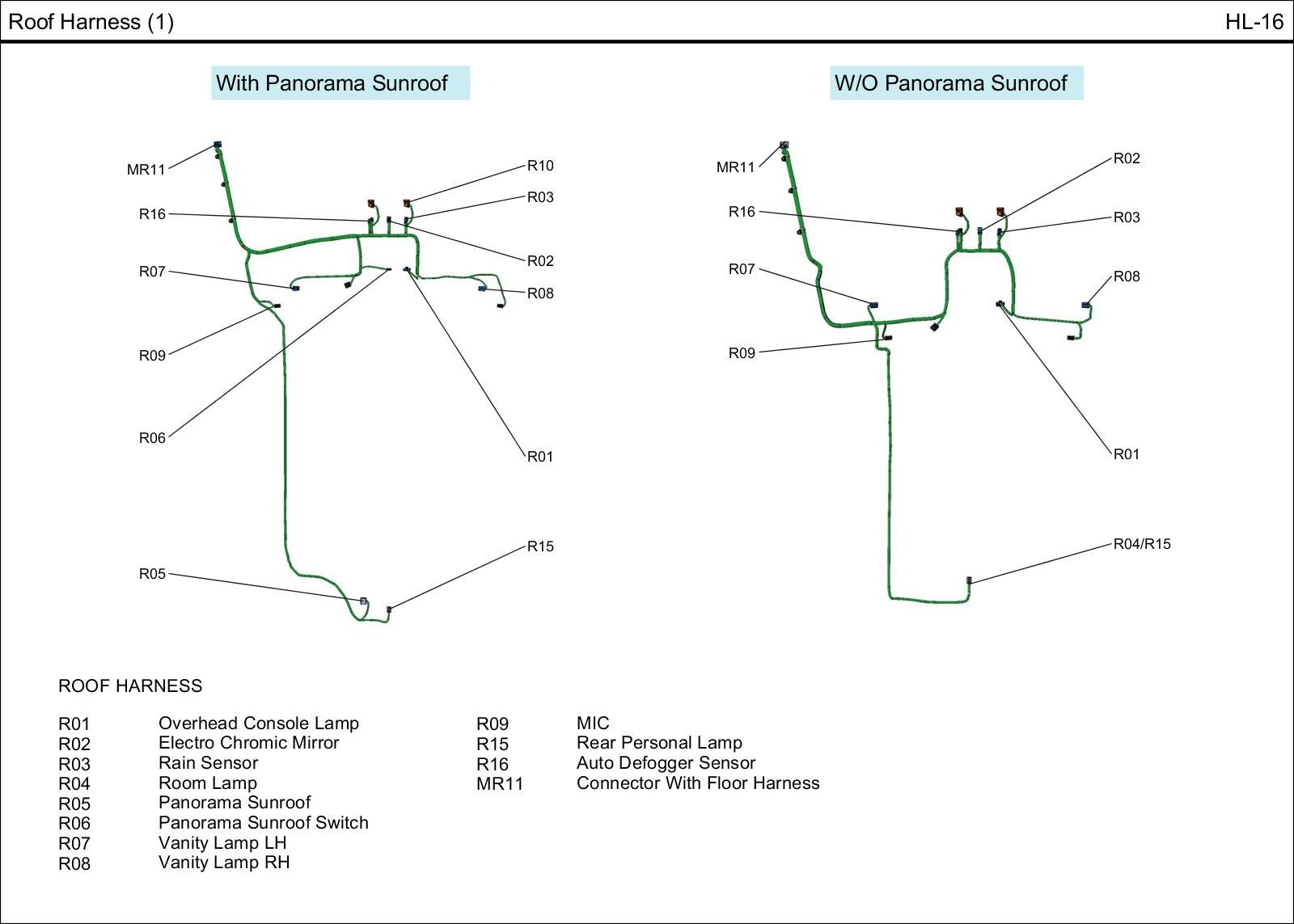 Roof Harness (1)

HL-16

With Panorama Sunroof

MR11
R16
R07
R09
R06
R05
R10
R03
R02
R08
R01
R15

W/O Panorama Sunroof

MR11
R16
R07
R09
R02
R03
R08
R01
R04/R15

ROOF HARNESS

| | |
|---|---|
| R01 | Overhead Console Lamp |
| R02 | Electro Chromic Mirror |
| R03 | Rain Sensor |
| R04 | Room Lamp |
| R05 | Panorama Sunroof |
| R06 | Panorama Sunroof Switch |
| R07 | Vanity Lamp LH |
| R08 | Vanity Lamp RH |

| | |
|---|---|
| R09 | MIC |
| R15 | Rear Personal Lamp |
| R16 | Auto Defogger Sensor |
| MR11 | Connector With Floor Harness |