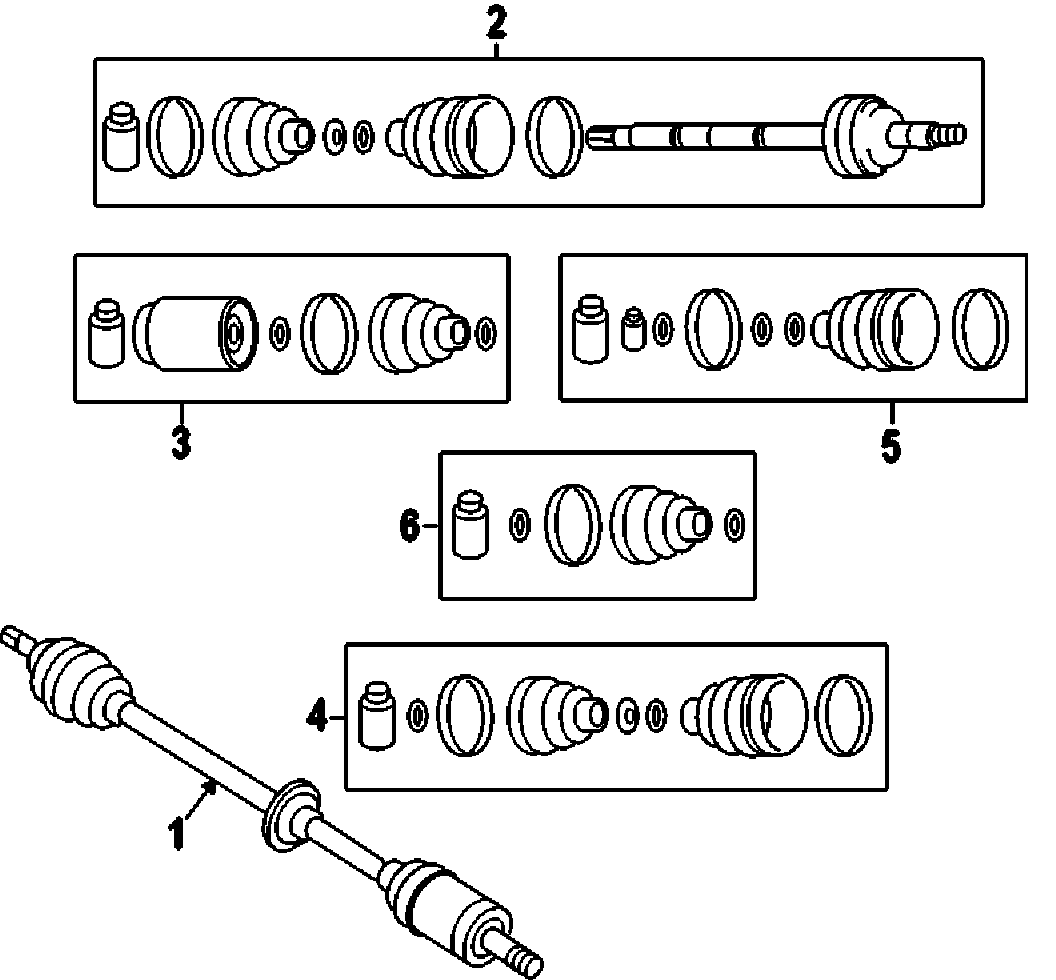 2
3
5
6
4
1