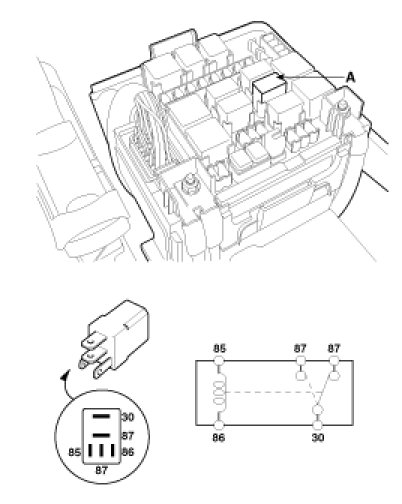 A

30
87
85
86
87

85
87
87
86
30