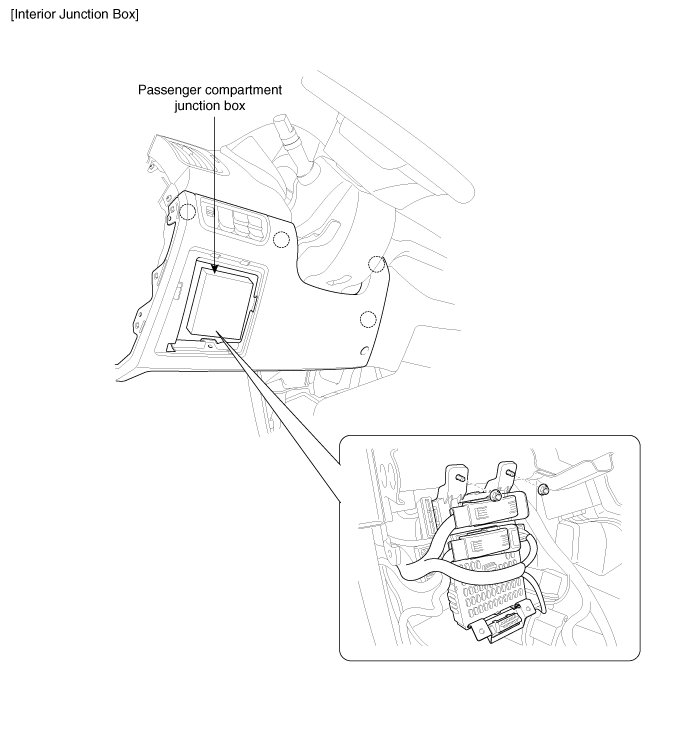 [Interior Junction Box]

Passenger compartment junction box