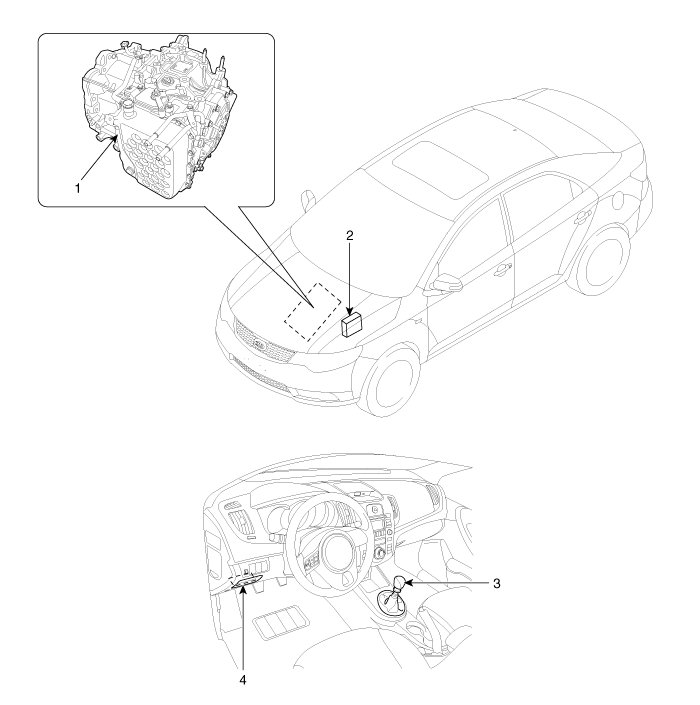 1
2
3
4