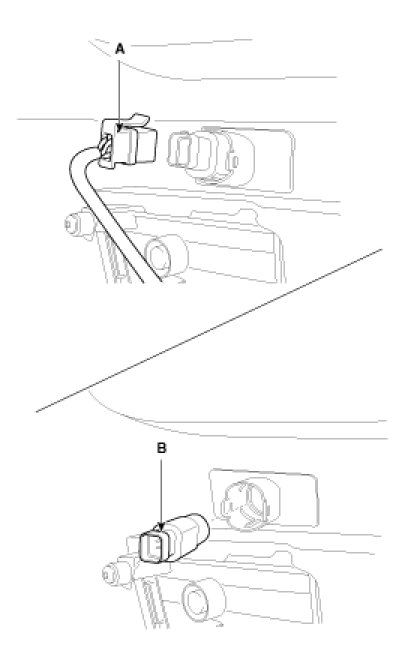 A

B