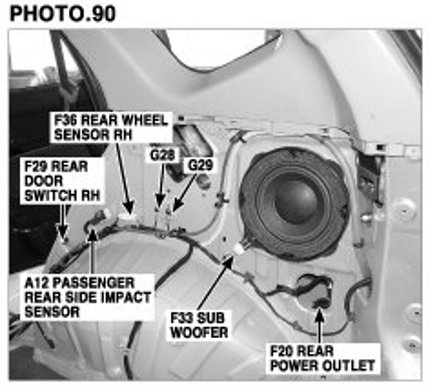 PHOTO.90

F36 REAR WHEEL SENSOR RH

G28

G29

F29 REAR DOOR SWITCH RH

A12 PASSENGER REAR SIDE IMPACT SENSOR

F33 SUB WOOFER

F20 REAR POWER OUTLET