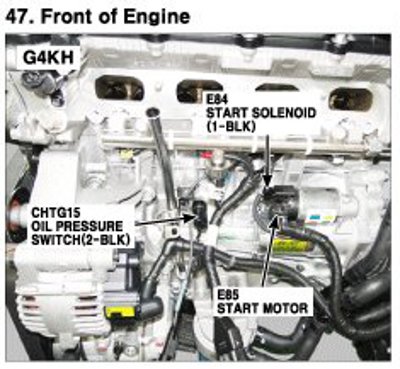 47. Front of Engine

G4KH

E84
START SOLENOID
(1-BLK)

CHTG15
OIL PRESSURE
SWITCH(2-BLK)

E85
START MOTOR