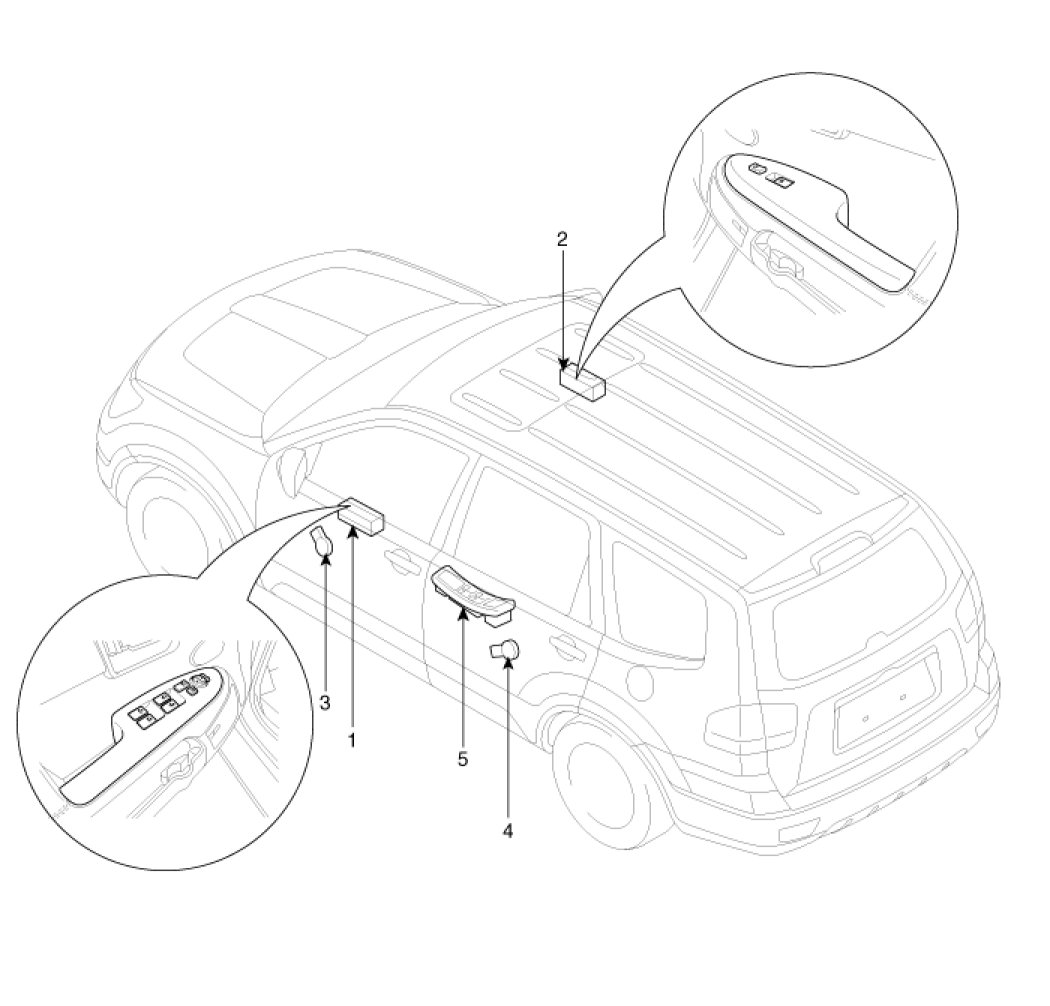 2

3

1

5

4