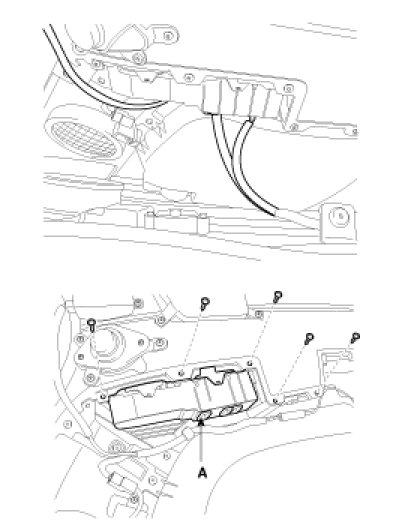 A