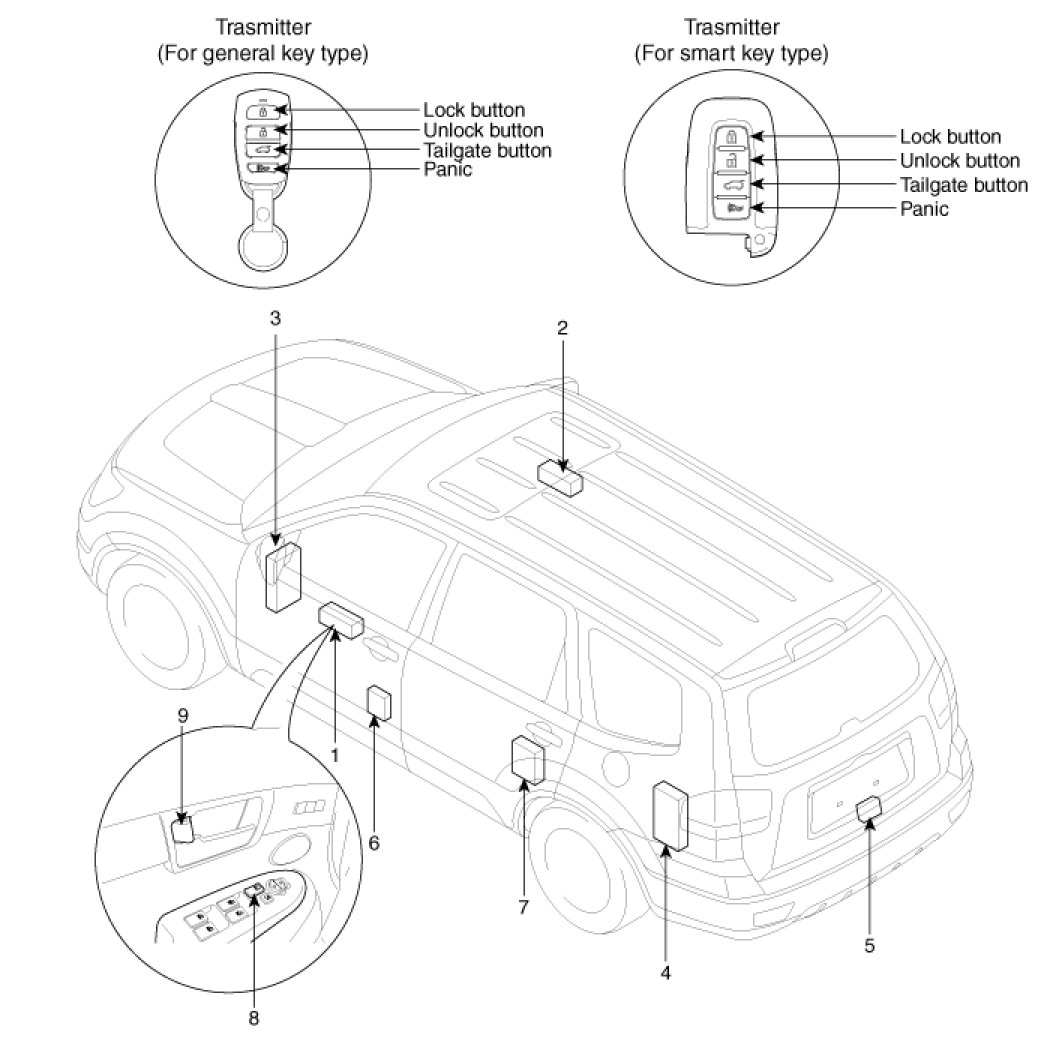 Trasmitter
(For general key type)

Lock button
Unlock button
Tailgate button
Panic

Trasmitter
(For smart key type)

Lock button
Unlock button
Tailgate button
Panic

3
2
9
1
6
7
4
5
8