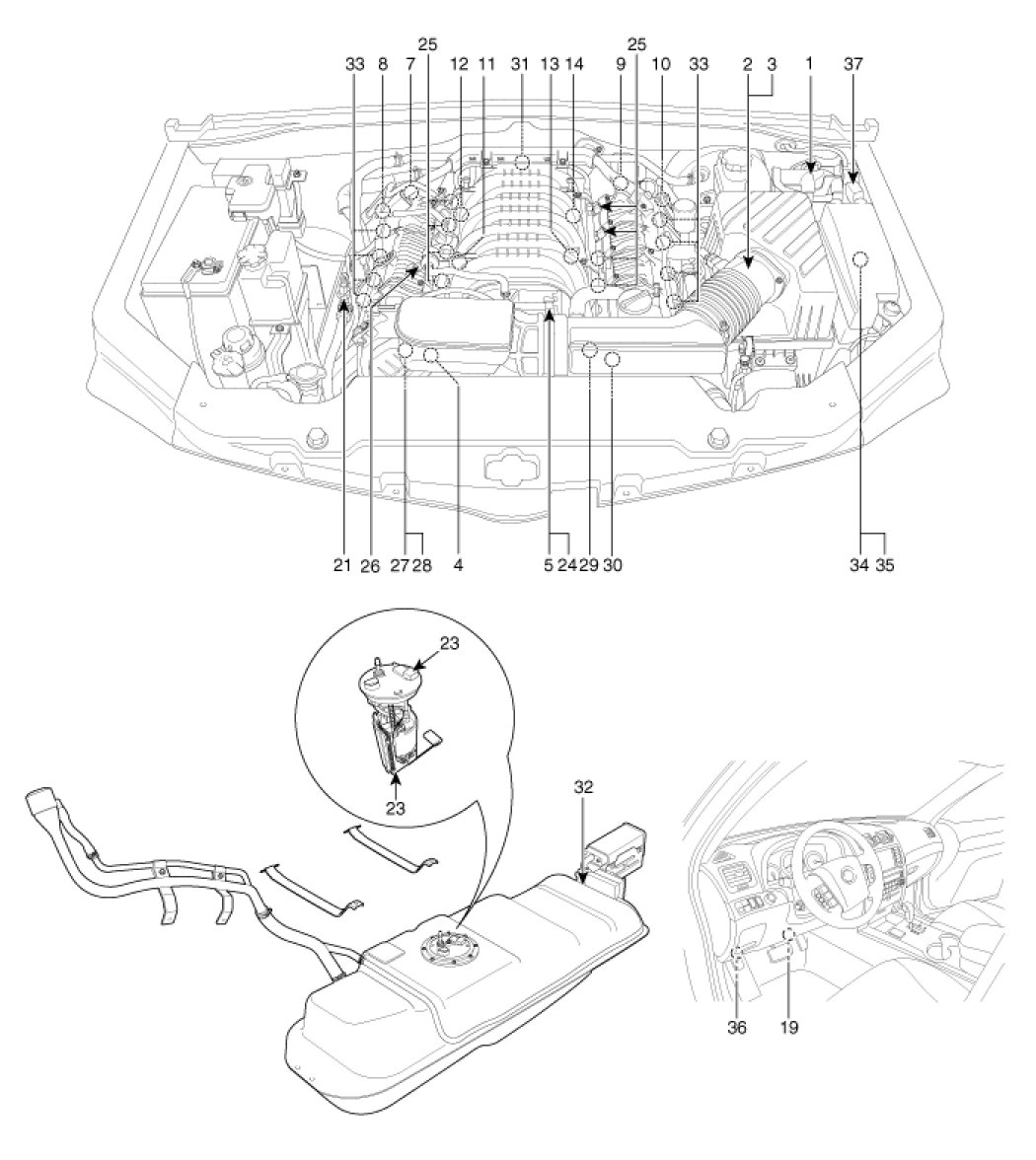 25
33 8 7 12 11 31 13 14 9 25 10 33 2 3 1 37

21 26 27 28 4 5 24 29 30 34 35

23
23
32
36 19