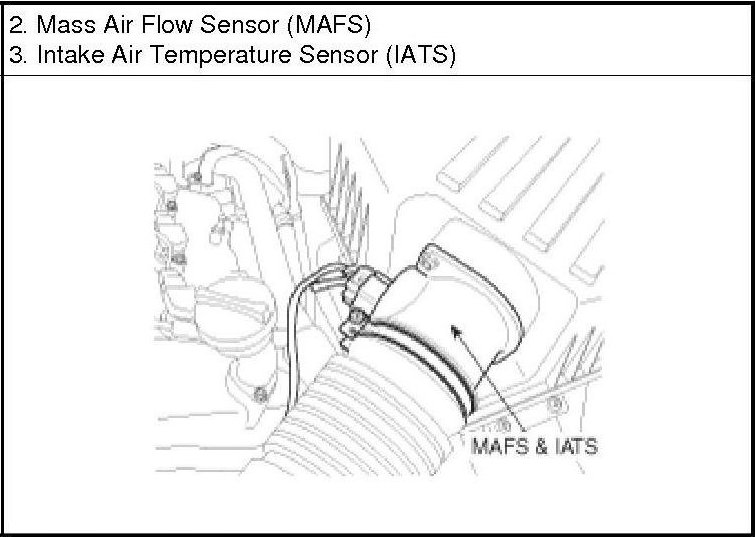 2. Mass Air Flow Sensor (MAFS)
3. Intake Air Temperature Sensor (IATS)

MAFS & IATS