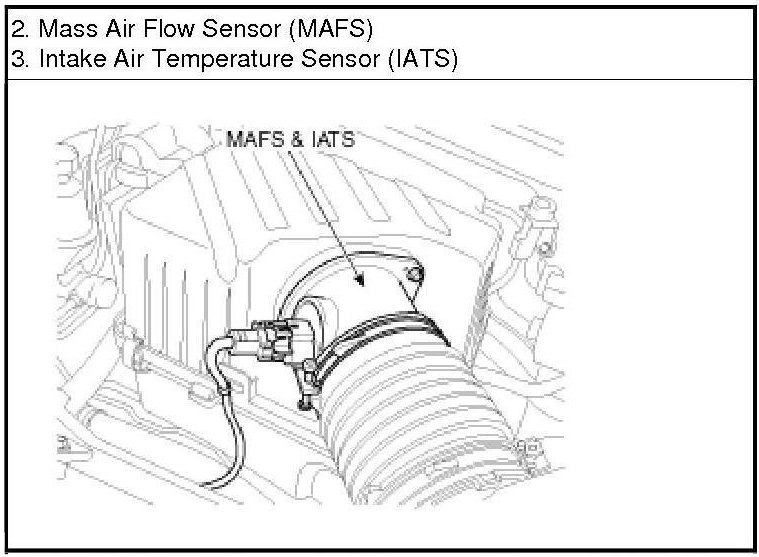 2. Mass Air Flow Sensor (MAFS)
3. Intake Air Temperature Sensor (IATS)

MAFS & IATS