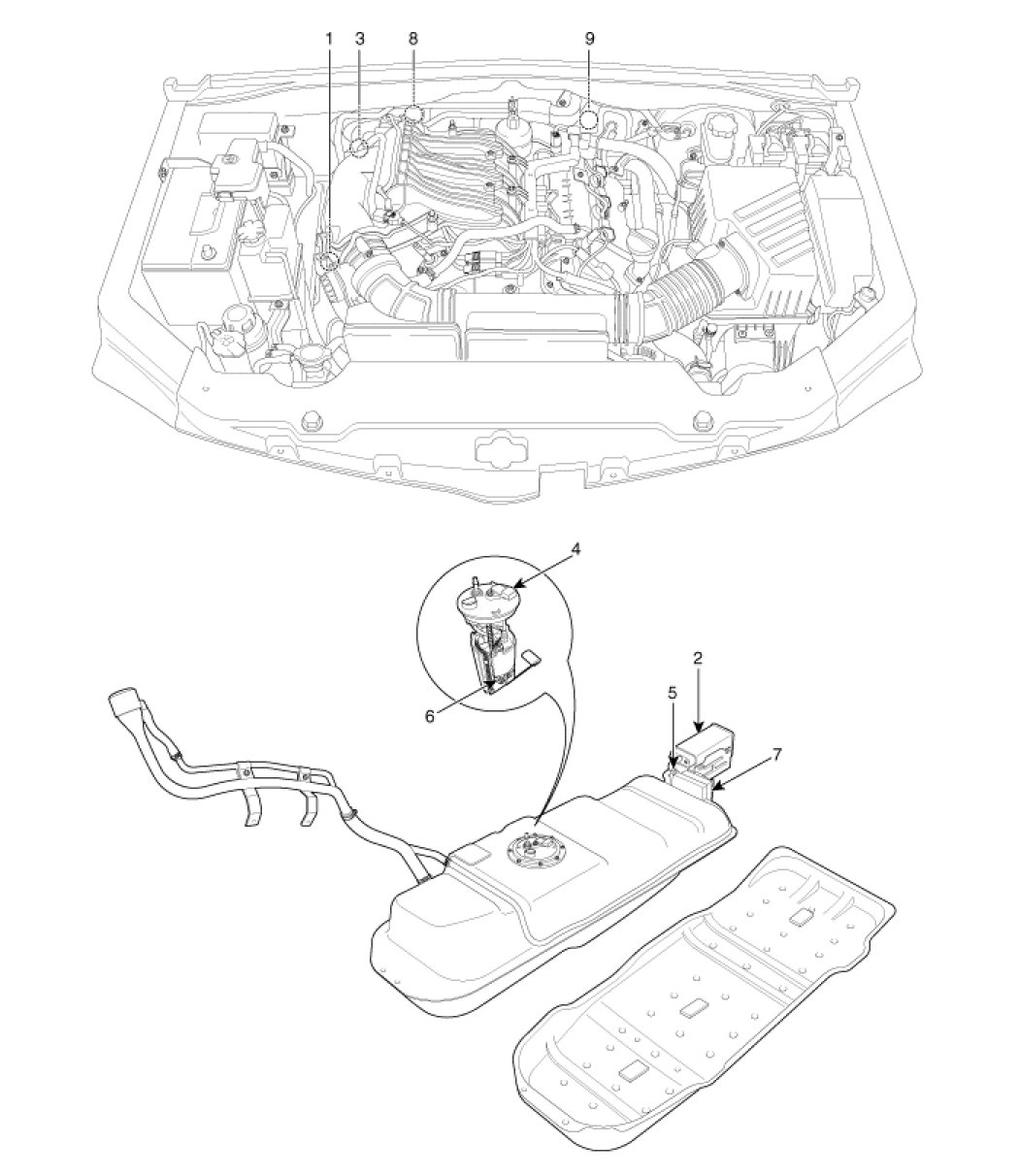 1
3
8
9
4
6
2
5
7