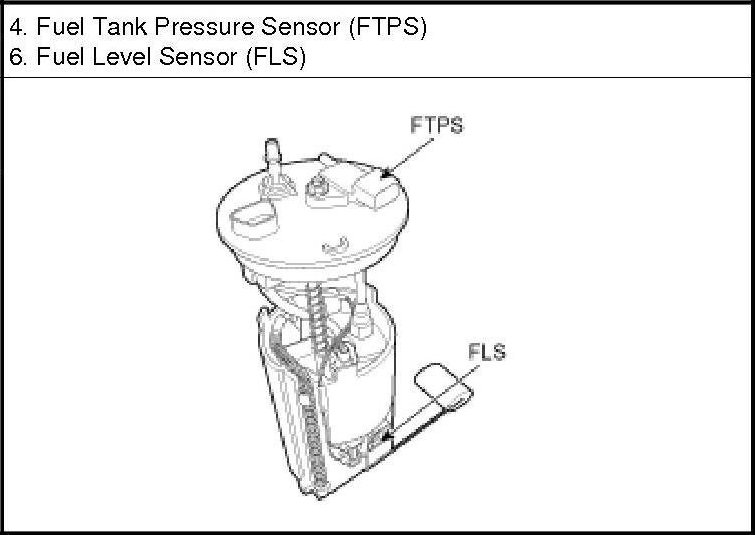 4. Fuel Tank Pressure Sensor (FTPS)
6. Fuel Level Sensor (FLS)

FTPS

FLS