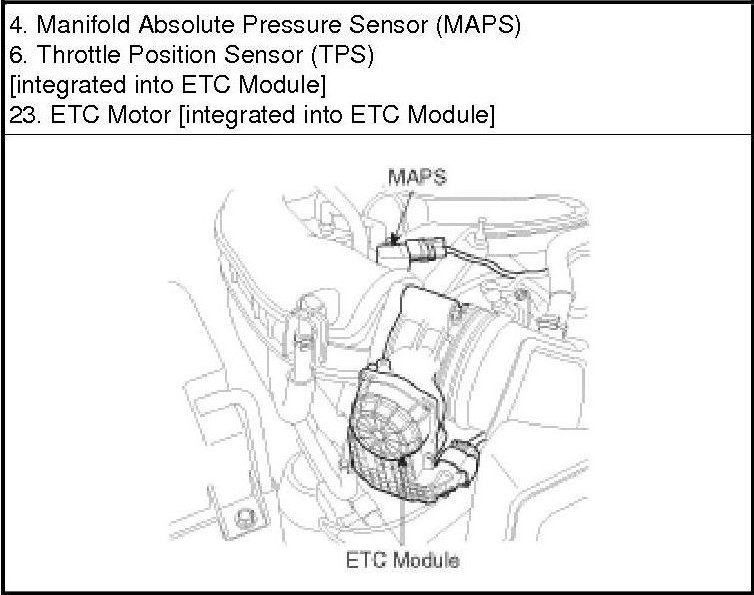 4. Manifold Absolute Pressure Sensor (MAPS)
6. Throttle Position Sensor (TPS)
[integrated into ETC Module]
23. ETC Motor [integrated into ETC Module]

MAPS

ETC Module