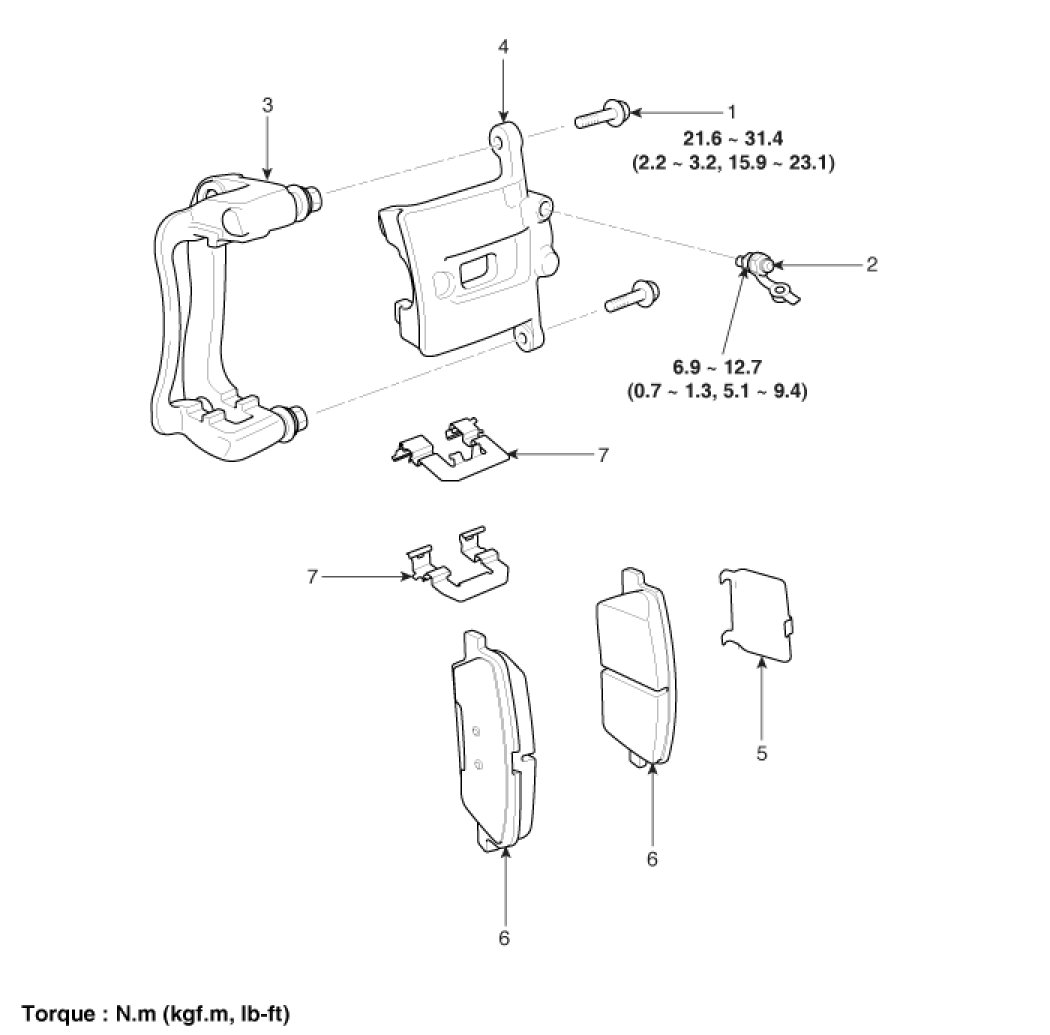 4

3

1

21.6 ~ 31.4
(2.2 ~ 3.2, 15.9 ~ 23.1)

2

6.9 ~ 12.7
(0.7 ~ 1.3, 5.1 ~ 9.4)

7

7

5

6

6

Torque : N.m (kgf.m, lb-ft)