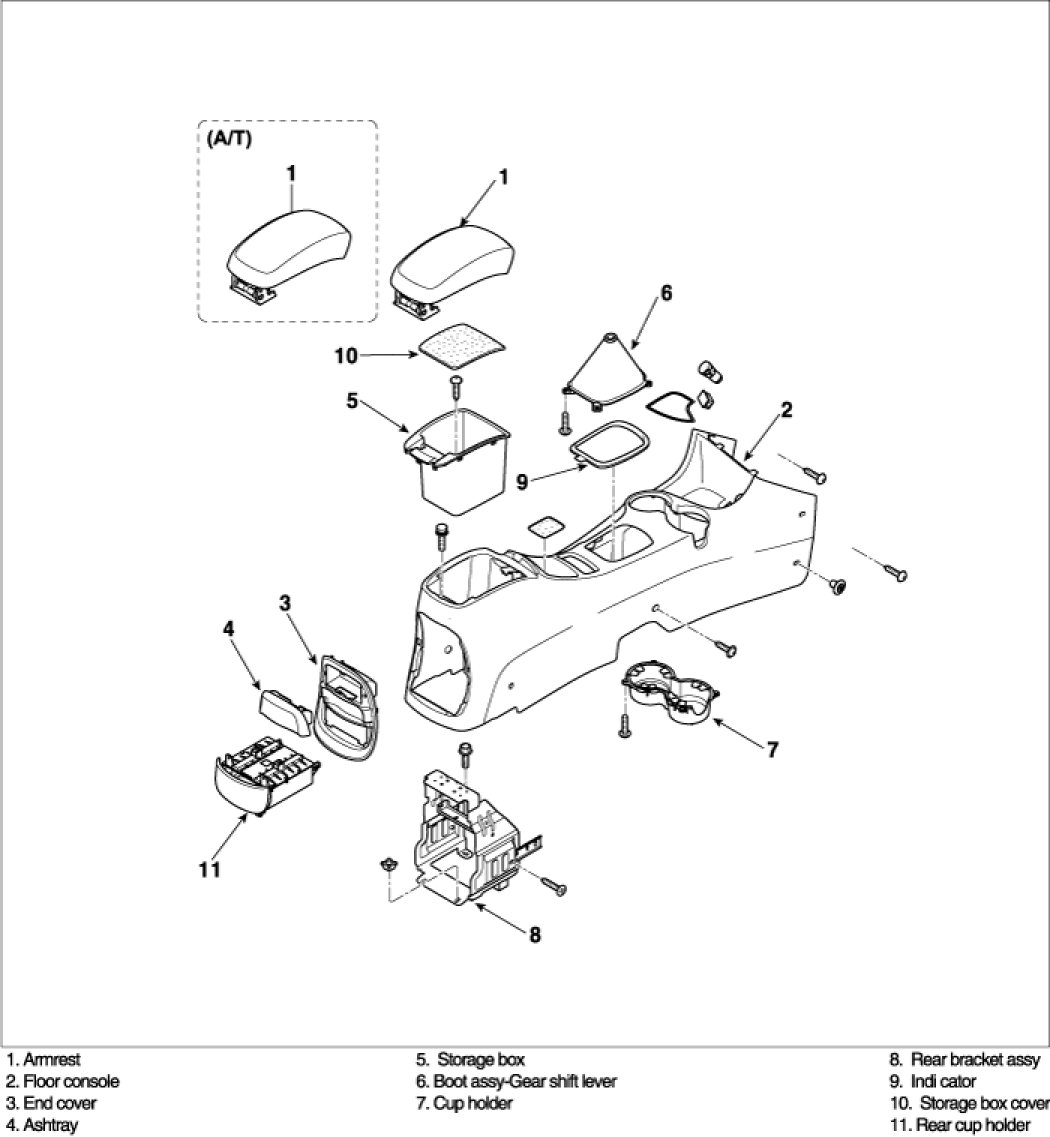 (A/T)

1

1

6

10

5

2

9

3

4

7

11

8

1. Armrest
2. Floor console
3. End cover
4. Ashtray

5. Storage box
6. Boot assy-Gear shift lever
7. Cup holder

8. Rear bracket assy
9. Indi cator
10. Storage box cover
11. Rear cup holder