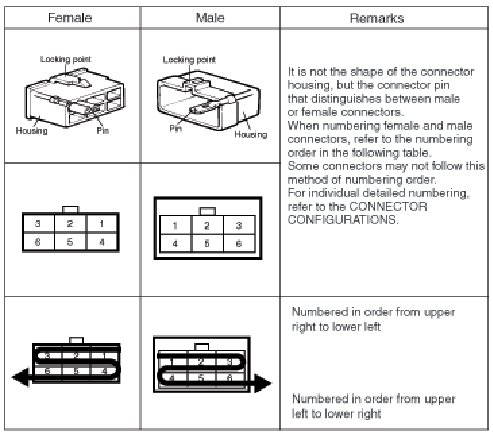 | Female | Male | Remarks |
|---|---|---|
| Locking point Housing Pin | Locking point Pin Housing | It is not the shape of the connector housing, but the connector pin that distinguishes between male or female connectors. When numbering female and male connectors, refer to the numbering order in the following table. Some connectors may not follow this method of numbering order. For individual detailed numbering, refer to the CONNECTOR CONFIGURATIONS. |
| 3 2 1 6 5 4 | 1 2 3 4 5 6 | |
| 3 2 1 6 5 4 | 1 2 3 4 5 6 | Numbered in order from upper right to lower left Numbered in order from upper left to lower right |