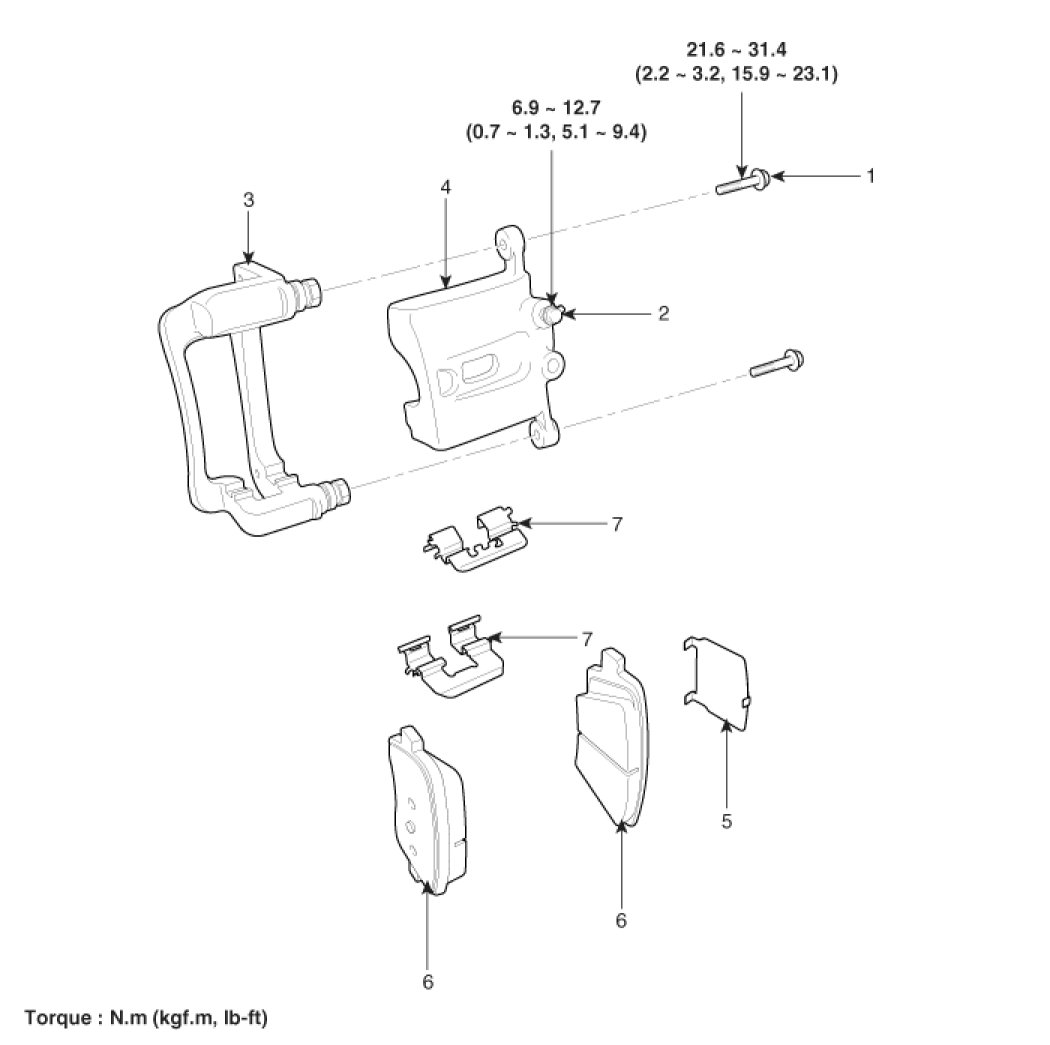 21.6 ~ 31.4
(2.2 ~ 3.2, 15.9 ~ 23.1)

6.9 ~ 12.7
(0.7 ~ 1.3, 5.1 ~ 9.4)

1

3

4

2

7

7

5

6

6

Torque : N.m (kgf.m, lb-ft)