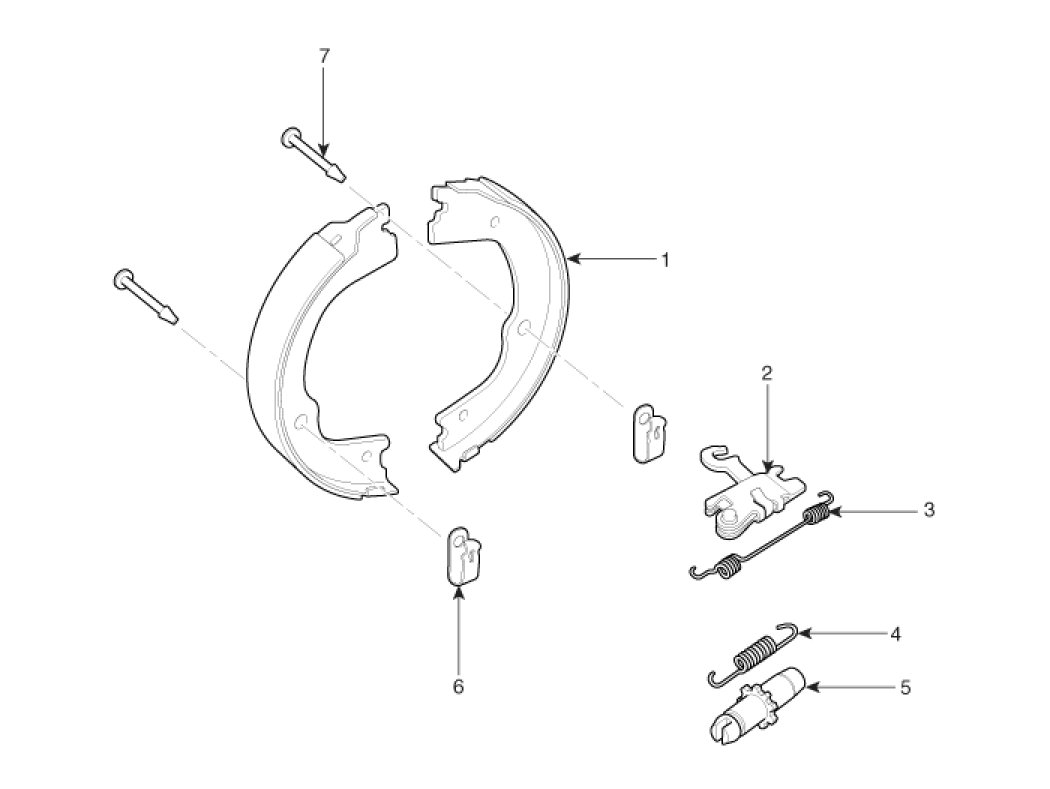 7
1
2
3
4
5
6